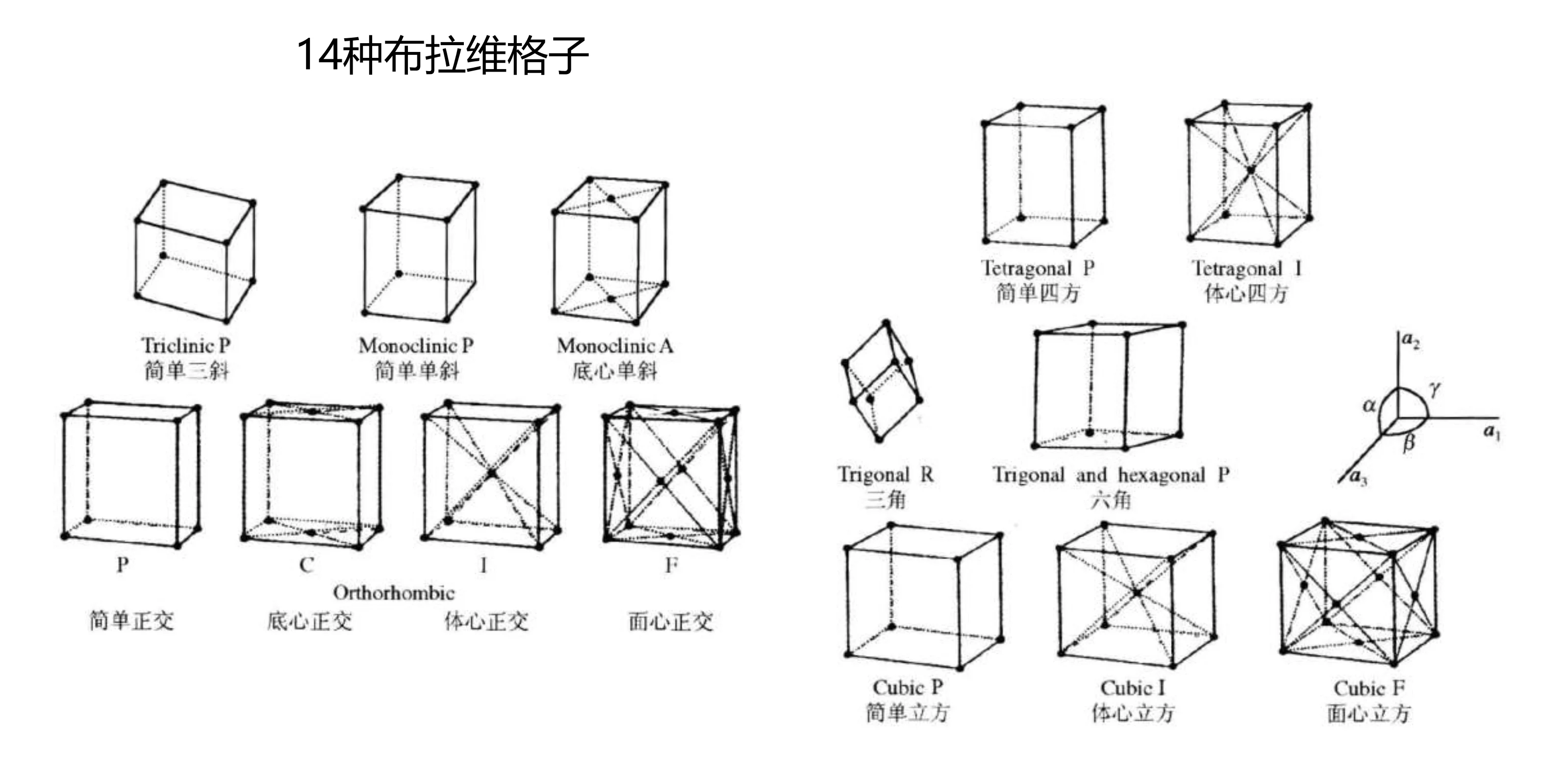 14种布拉维格子

Triclinic P
简单三斜

Monoclinic P
简单单斜

Monoclinic A
底心单斜

P

C

I

F

Orthorhombic

简单正交

底心正交

体心正交

面心正交

Tetragonal P
简单四方

Tetragonal I
体心四方

Trigonal R
三角

Trigonal and hexagonal P
六角

$a_2$

$\alpha$

$\gamma$

$\beta$

$a_1$

$a_3$

Cubic P
简单立方

Cubic I
体心立方

Cubic F
面心立方